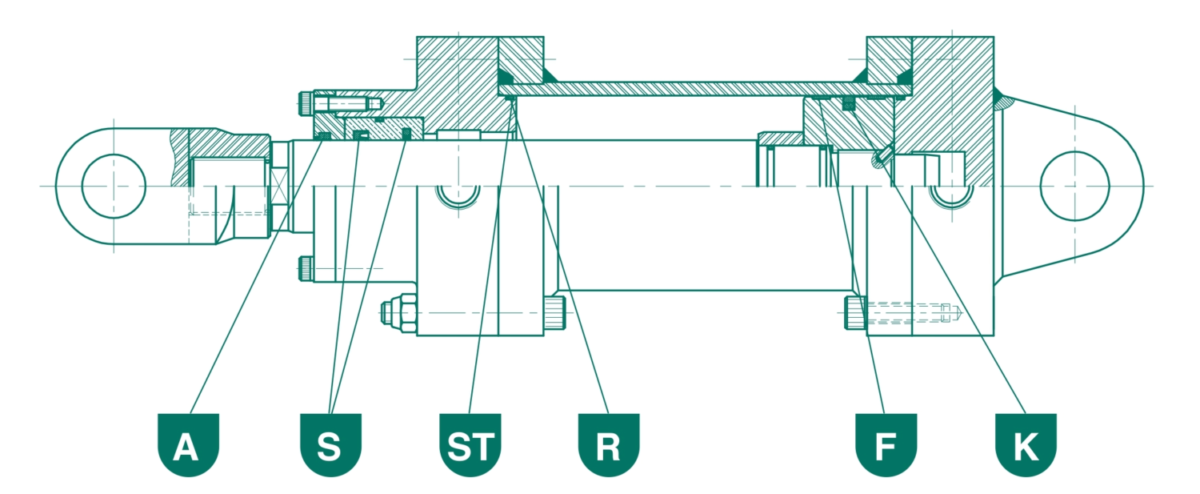 A S ST R F K